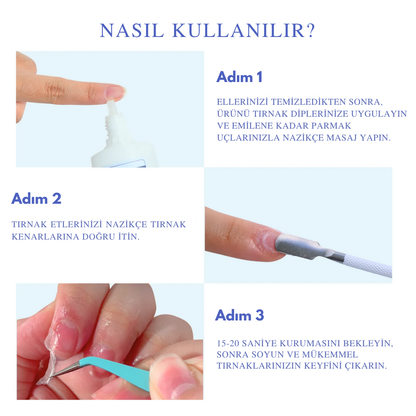 NASIL KULLANILIR?

Adım 1

ELLERİNİZİ TEMİZLEDİKTEN SONRA, ÜRÜNÜ TIRNAK DİPLERİNİZE UYGULAYIN VE EMİLENE KADAR PARMAK UÇLARINIZLA NAZİKÇE MASAJ YAPIN.

Adım 2

TIRNAK ETLERİNİZİ NAZİKÇE TIRNAK KENARLARINA DOĞRU İTİN.

Adım 3

15-20 SANİYE KURUMASINI BEKLEYİN, SONRA SOYUN VE MÜKEMMEL TIRNAKLARINIZIN KEYFİNİ ÇIKARIN.