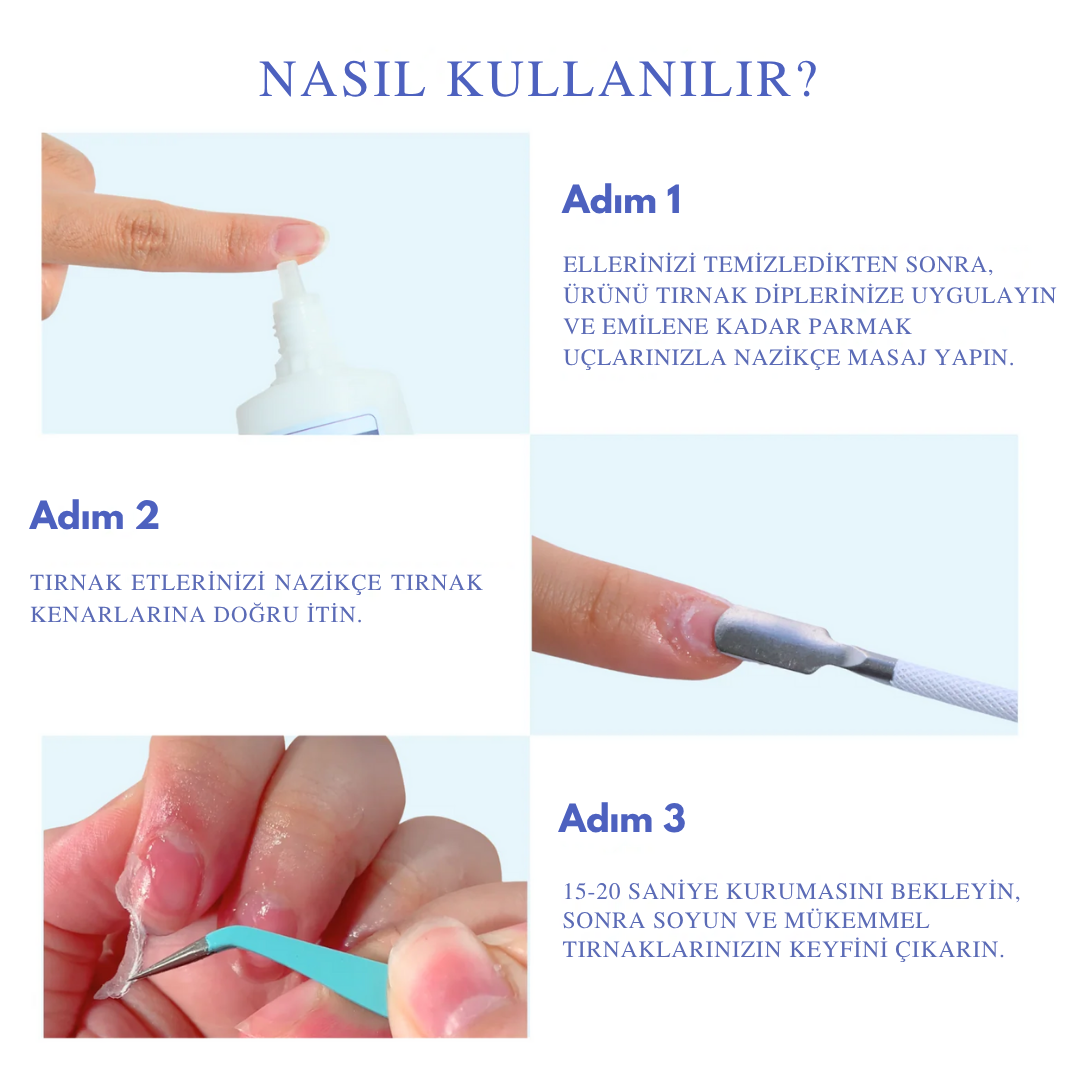 NASIL KULLANILIR?

Adım 1

ELLERİNİZİ TEMİZLEDİKTEN SONRA, ÜRÜNÜ TIRNAK DİPLERİNİZE UYGULAYIN VE EMİLENE KADAR PARMAK UÇLARINIZLA NAZİKÇE MASAJ YAPIN.

Adım 2

TIRNAK ETLERİNİZİ NAZİKÇE TIRNAK KENARLARINA DOĞRU İTİN.

Adım 3

15-20 SANİYE KURUMASINI BEKLEYİN, SONRA SOYUN VE MÜKEMMEL TIRNAKLARINIZIN KEYFİNİ ÇIKARIN.